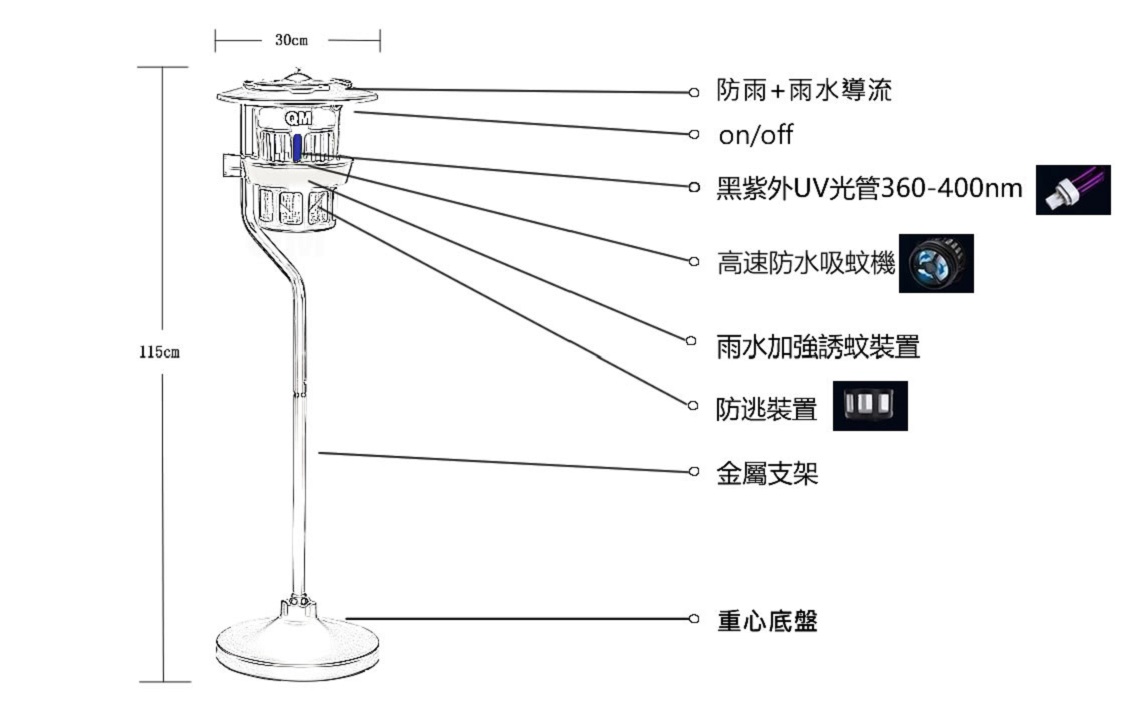 30cm

115cm

QM

防雨+雨水導流

on/off

黑紫外UV光管360-400nm

高速防水吸蚊機

雨水加強誘蚊裝置

防逃裝置

金屬支架

重心底盤